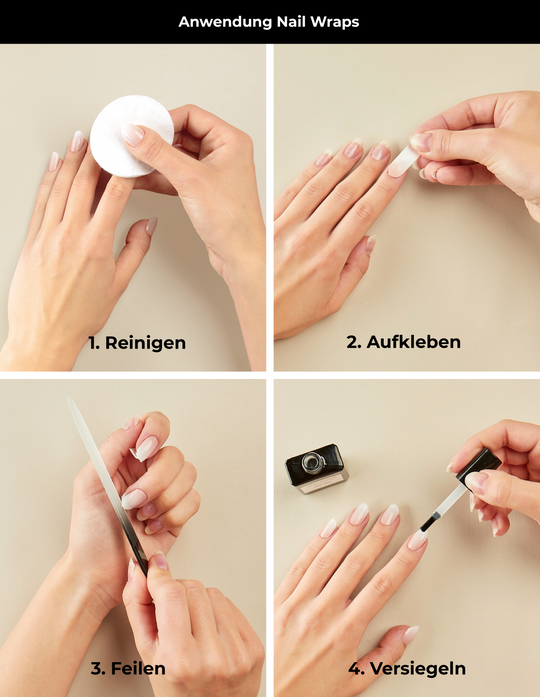 Anwendung Nail Wraps

1. Reinigen

2. Aufkleben

3. Feilen

4. Versiegeln