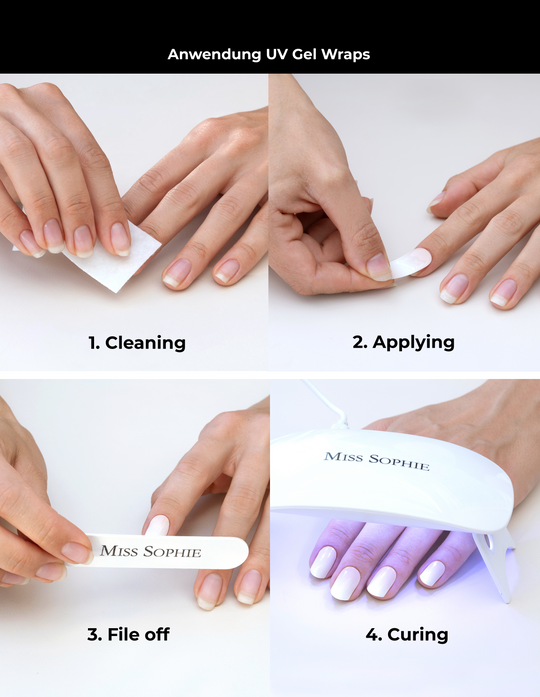 Anwendung UV Gel Wraps

1. Cleaning

2. Applying

MISS SOPHIE

3. File off

MISS SOPHIE

4. Curing