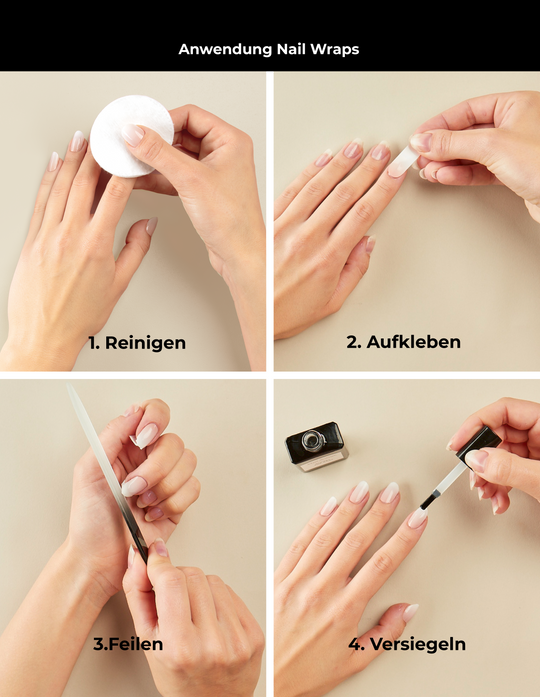 Anwendung Nail Wraps

1. Reinigen

2. Aufkleben

3.Feilen

4. Versiegeln